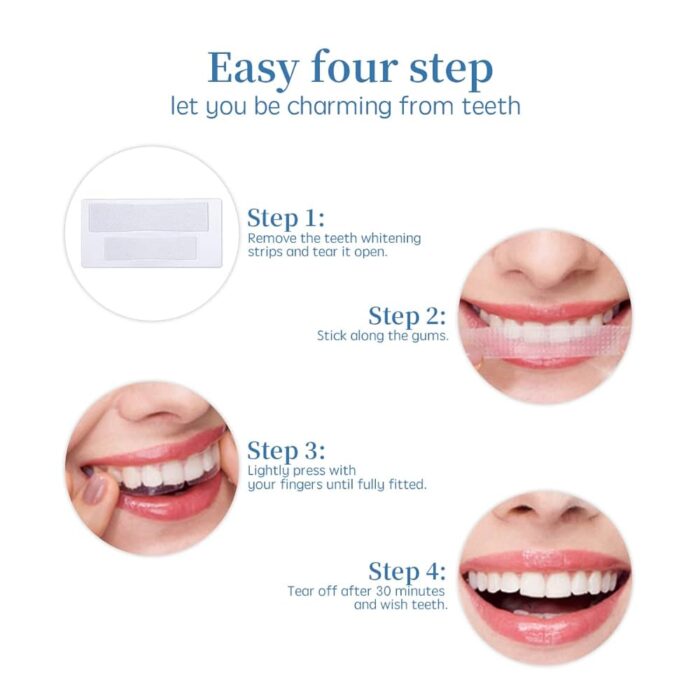 Easy four step
let you be charming from teeth

Step 1:
Remove the teeth whitening strips and tear it open.

Step 2:
Stick along the gums.

Step 3:
Lightly press with your fingers until fully fitted.

Step 4:
Tear off after 30 minutes and wish teeth.